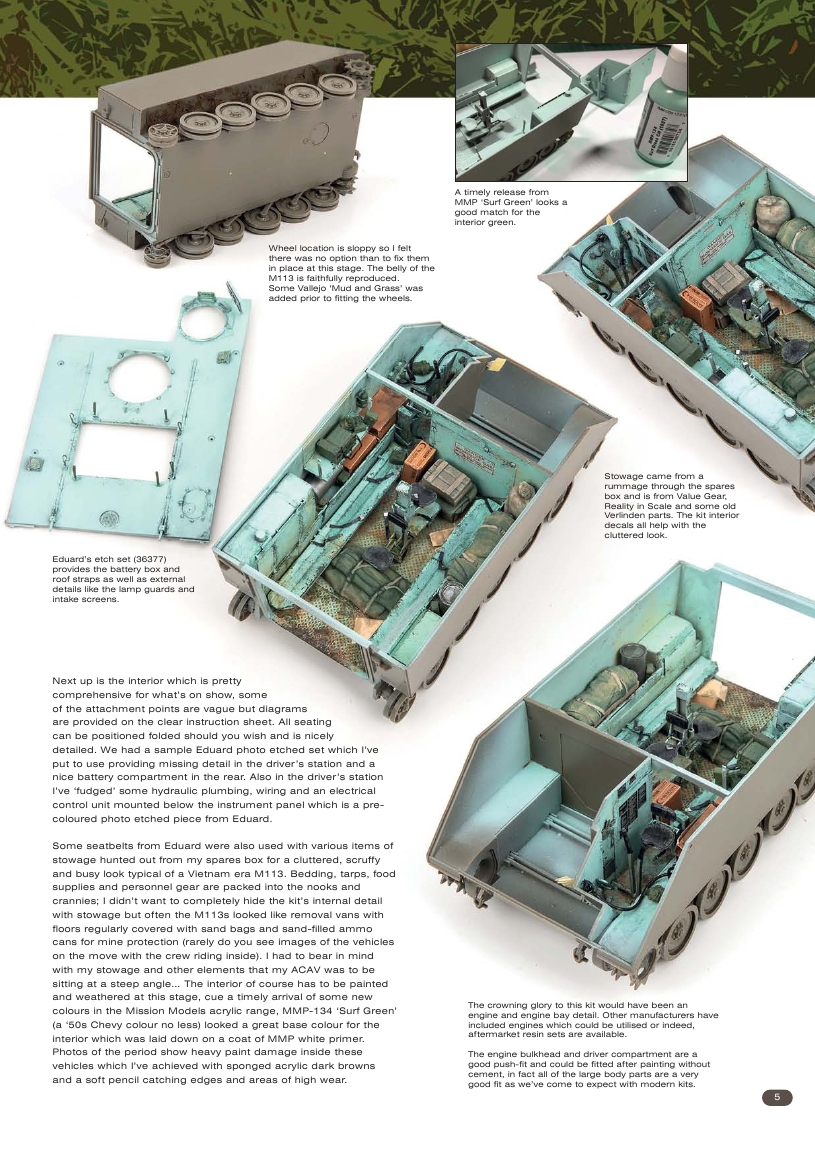 A timely release from MMP 'Surf Green' looks a good match for the interior green.

Wheel location is sloppy so I felt there was no option than to fix them in place at this stage. The belly of the M113 is faithfully reproduced. Some Vallejo 'Mud and Grass' was added prior to fitting the wheels.

Stowage came from a rummage through the spares box and is from Value Gear, Reality in Scale and some old Verlinden parts. The kit interior decals all help with the cluttered look.

Eduard's etch set (36377) provides the battery box and roof straps as well as external details like the lamp guards and intake screens.

Next up is the interior which is pretty comprehensive for what's on show, some of the attachment points are vague but diagrams are provided on the clear instruction sheet. All seating can be positioned folded should you wish and is nicely detailed. We had a sample Eduard photo etched set which I've put to use providing missing detail in the driver's station and a nice battery compartment in the rear. Also in the driver's station I've 'fudged' some hydraulic plumbing, wiring and an electrical control unit mounted below the instrument panel which is a pre-coloured photo etched piece from Eduard.

Some seatbelts from Eduard were also used with various items of stowage hunted out from my spares box for a cluttered, scruffy and busy look typical of a Vietnam era M113. Bedding, tarps, food supplies and personnel gear are packed into the nooks and crannies; I didn't want to completely hide the kit's internal detail with stowage but often the M113s looked like removal vans with floors regularly covered with sand bags and sand-filled ammo cans for mine protection (rarely do you see images of the vehicles on the move with the crew riding inside). I had to bear in mind with my stowage and other elements that my ACAV was to be sitting at a steep angle... The interior of course has to be painted and weathered at this stage, cue a timely arrival of some new colours in the Mission Models acrylic range, MMP-134 'Surf Green' (a '50s Chevy colour no less) looked a great base colour for the interior which was laid down on a coat of MMP white primer. Photos of the period show heavy paint damage inside these vehicles which I've achieved with sponged acrylic dark browns and a soft pencil catching edges and areas of high wear.

The crowning glory to this kit would have been an engine and engine bay detail. Other manufacturers have included engines which could be utilised or indeed, aftermarket resin sets are available.

The engine bulkhead and driver compartment are a good push-fit and could be fitted after painting without cement, in fact all of the large body parts are a very good fit as we've come to expect with modern kits.

5